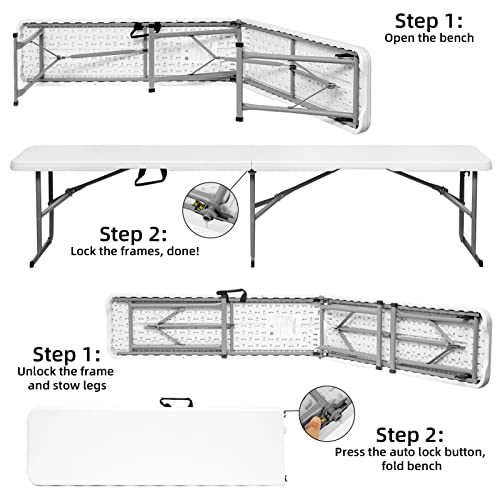 Step 1:
Open the bench

Step 2:
Lock the frames, done!

Step 1:
Unlock the frame and stow legs

Step 2:
Press the auto lock button, fold bench