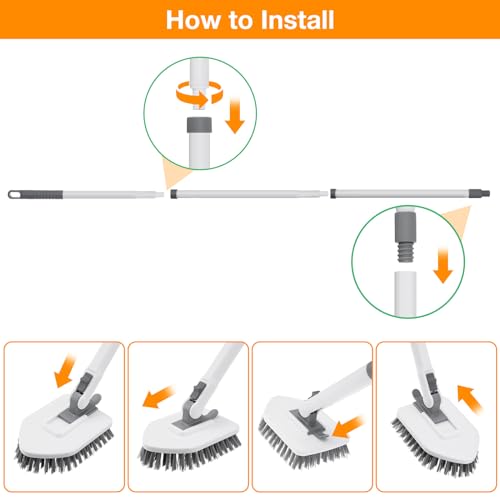 How to Install